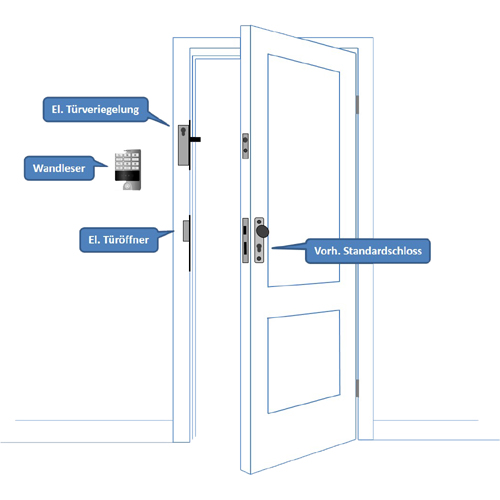 El. Türveriegelung

Wandleser

El. Türöffner

Vorh. Standardschloss